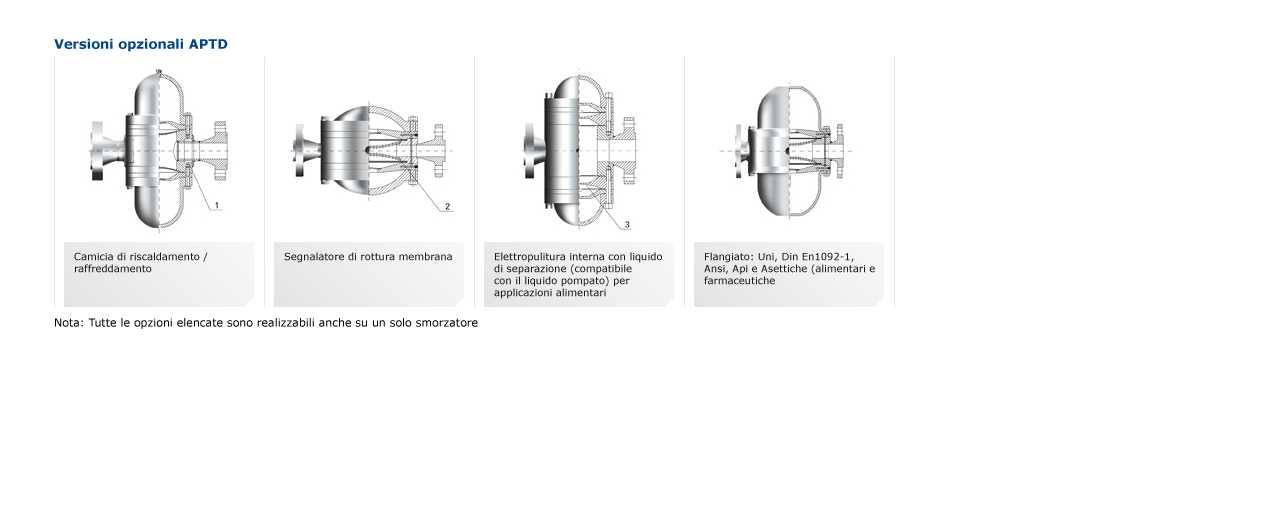 Versioni opzionali APTD

1

Camicia di riscaldamento / raffreddamento

2

Segnalatore di rottura membrana

3

Elettropulitura interna con liquido di separazione (compatibile con il liquido pompato) per applicazioni alimentari

Flangiato: Uni, Din En1092-1, Ansi, Api e Asettiche (alimentari e farmaceutiche

Nota: Tutte le opzioni elencate sono realizzabili anche su un solo smorzatore